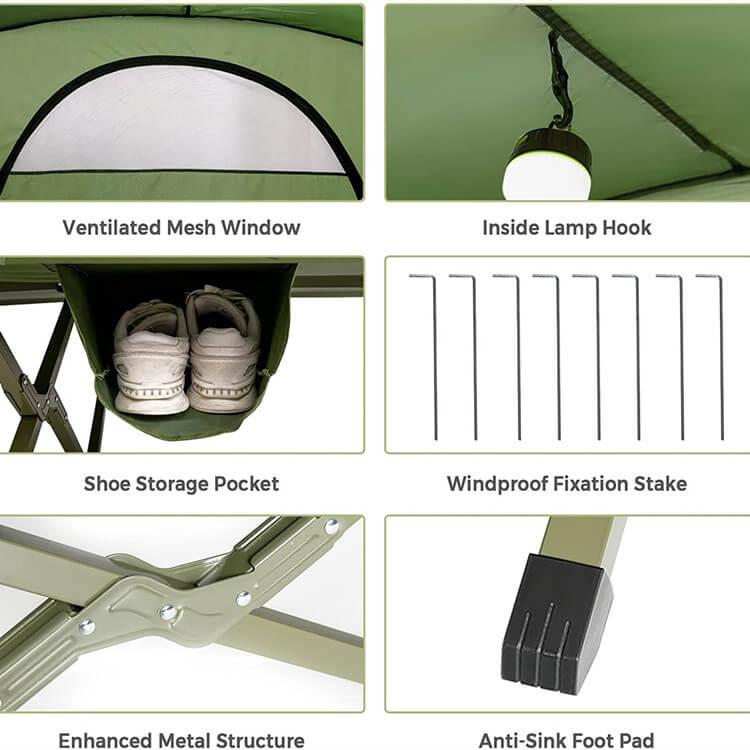 Ventilated Mesh Window

Inside Lamp Hook

Shoe Storage Pocket

Windproof Fixation Stake

Enhanced Metal Structure

Anti-Sink Foot Pad